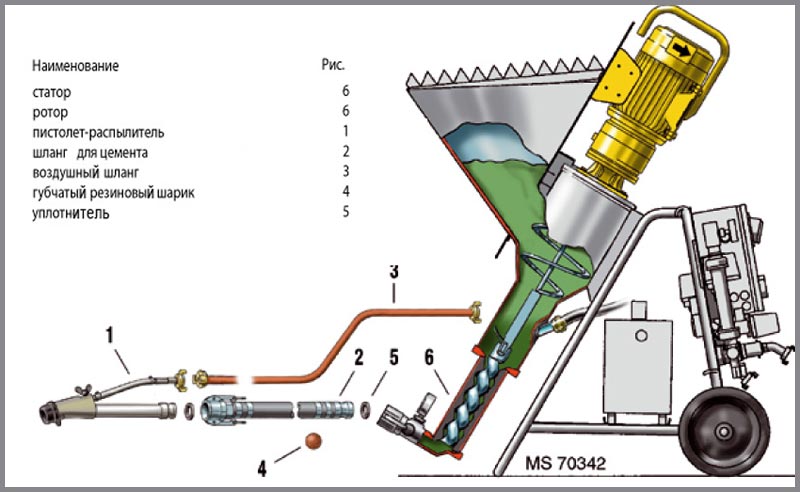 | Наименование | Рис. |
|---|---|
| статор | 6 |
| ротор | 6 |
| пистолет-распылитель | 1 |
| шланг для цемента | 2 |
| воздушный шланг | 3 |
| губчатый резиновый шарик | 4 |
| уплотнитель | 5 |

3

1

2

5

6

4

MS 70342