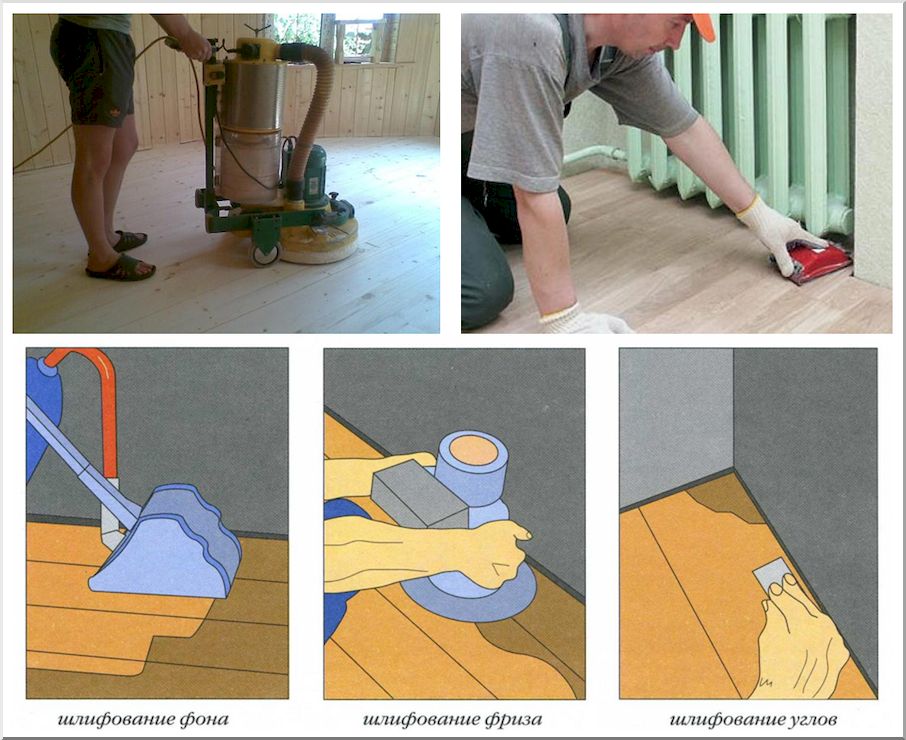 шлифование фона

шлифование фриза

шлифование углов