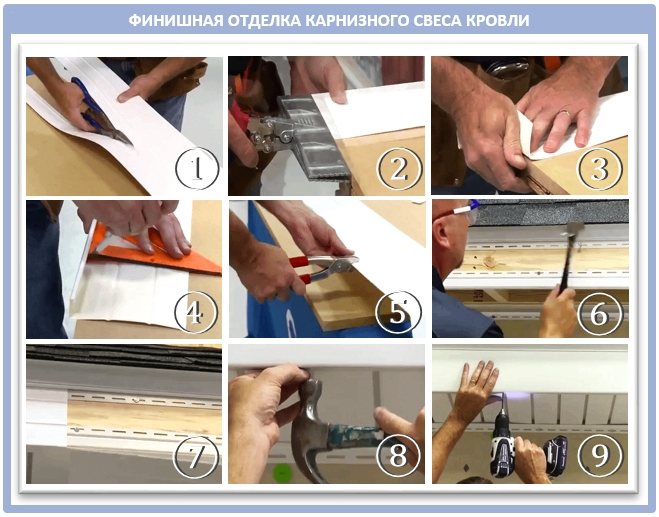 ФИНИШНАЯ ОТДЕЛКА КАРНИЗНОГО СВЕСА КРОВЛИ

1

2

3

4

5

6

7

8

9