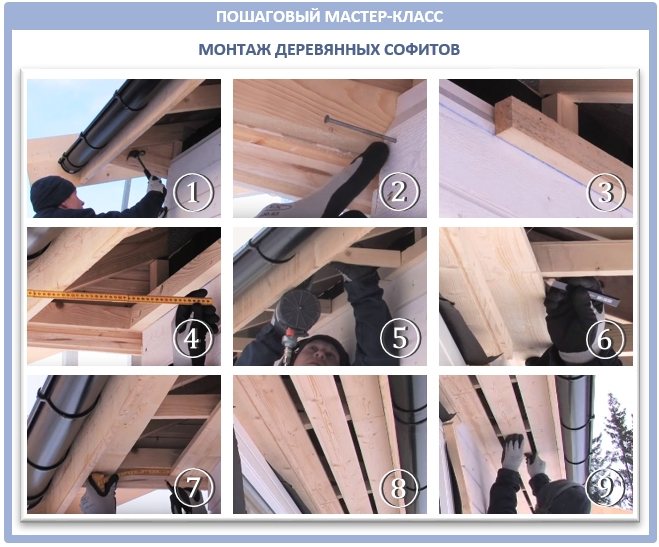 ПОШАГОВЫЙ МАСТЕР-КЛАСС

МОНТАЖ ДЕРЕВЯННЫХ СОФИТОВ

1

2

3

4

5

6

7

8

9